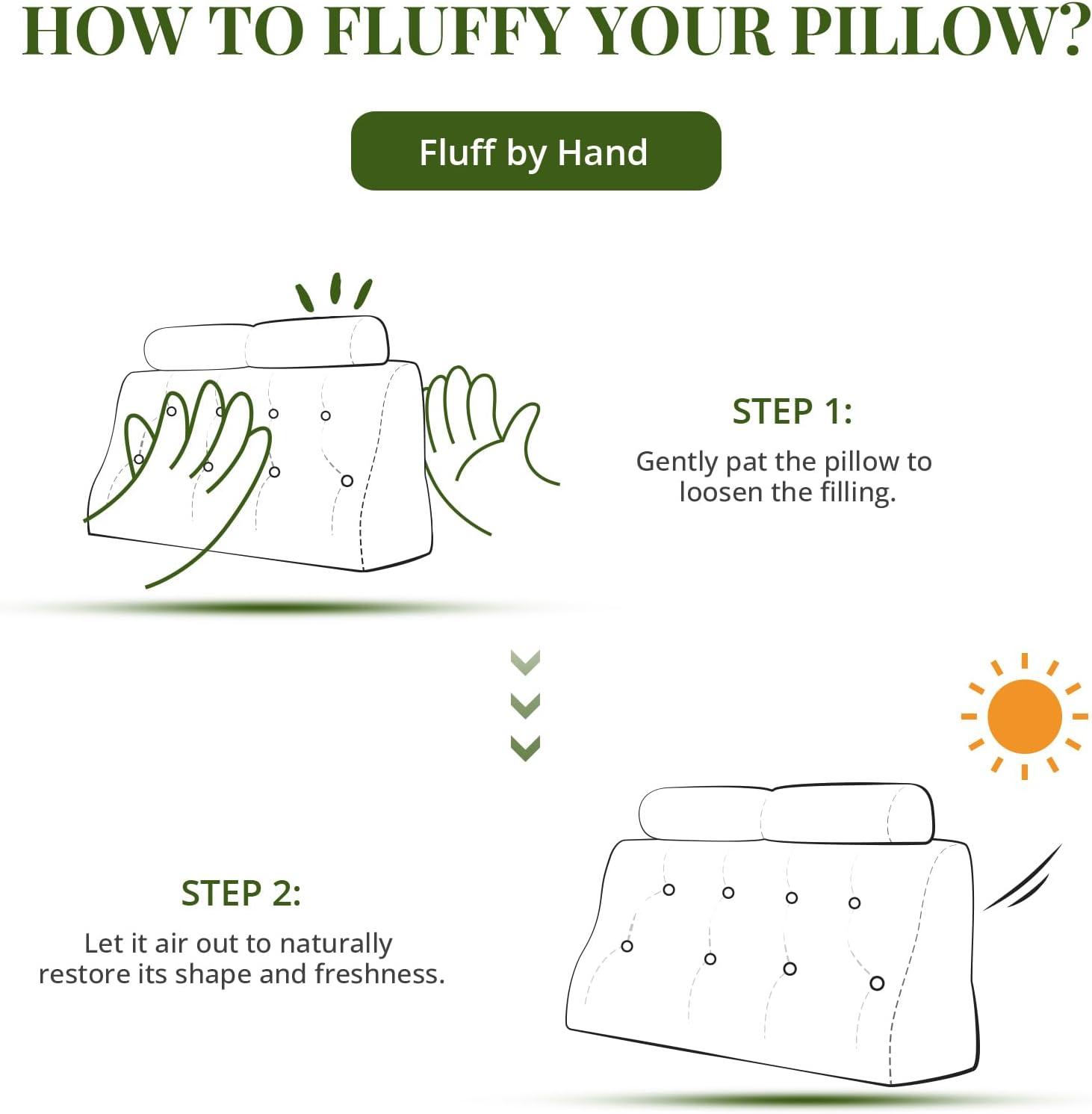 HOW TO FLUFFY YOUR PILLOW?

Fluff by Hand

STEP 1:
Gently pat the pillow to loosen the filling.

STEP 2:
Let it air out to naturally restore its shape and freshness.