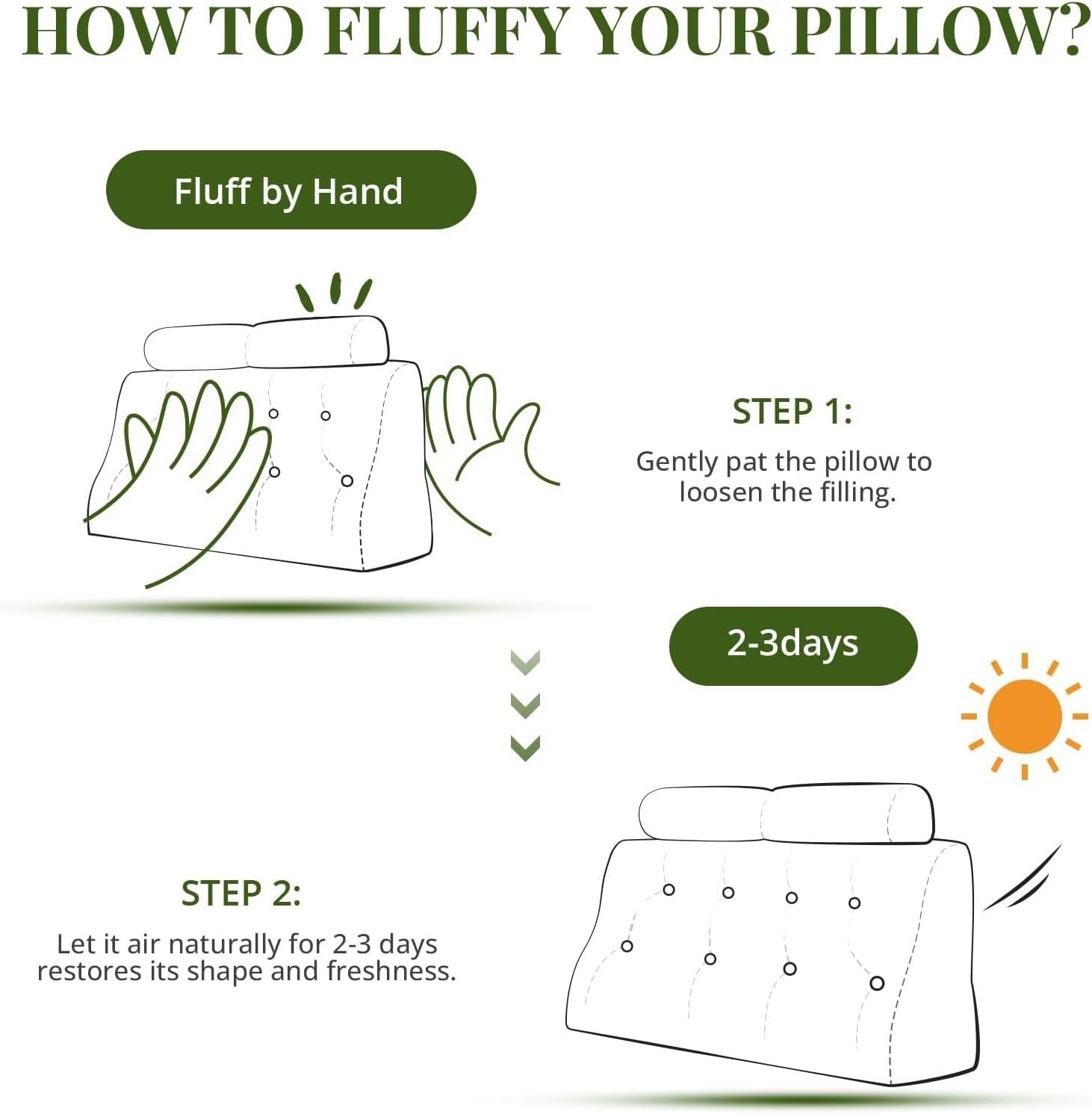 HOW TO FLUFFY YOUR PILLOW?

Fluff by Hand

STEP 1:

Gently pat the pillow to loosen the filling.

2-3days

STEP 2:

Let it air naturally for 2-3 days restores its shape and freshness.