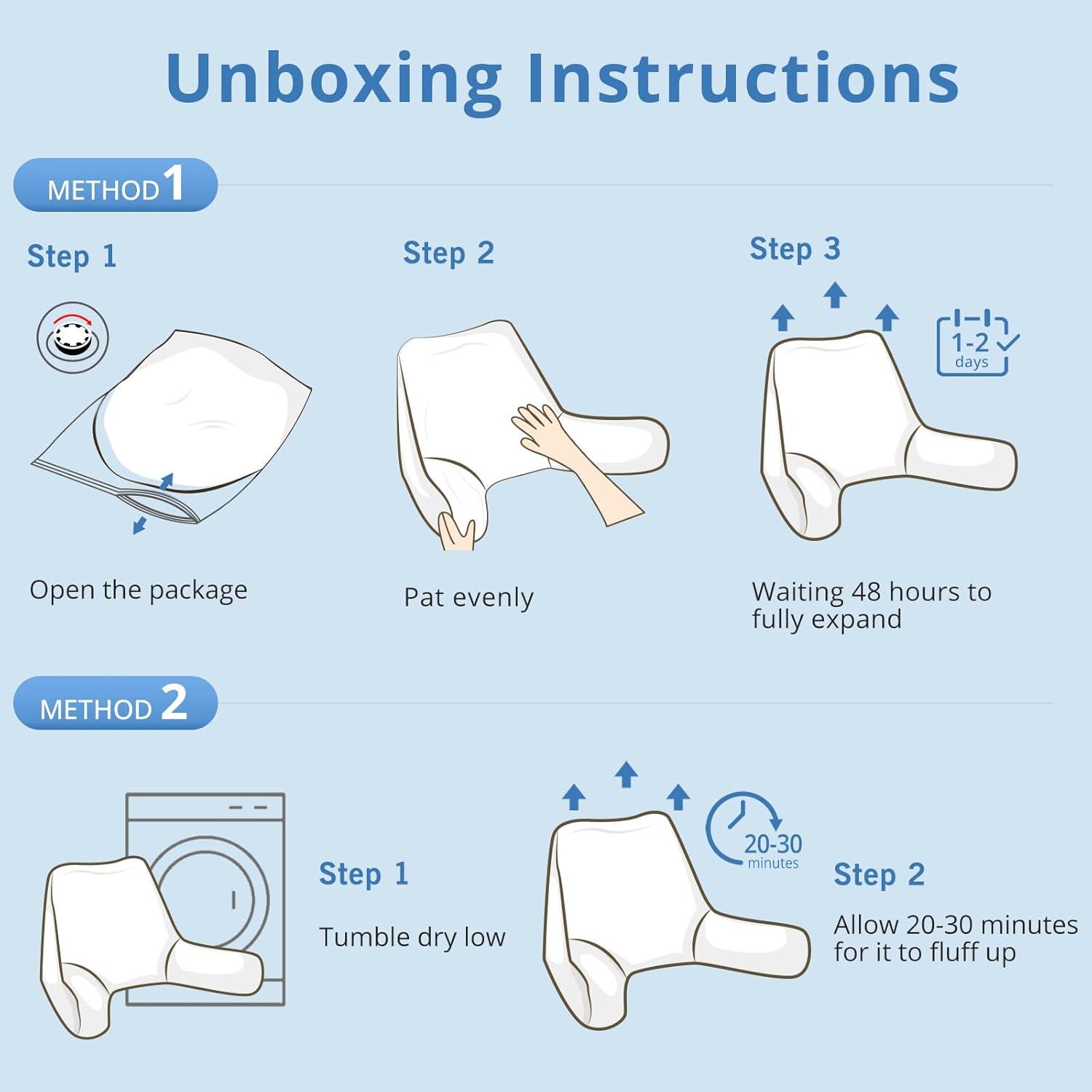 Unboxing Instructions

METHOD 1

Step 1

Open the package

Step 2

Pat evenly

Step 3

1-2 days

Waiting 48 hours to fully expand

METHOD 2

Step 1

Tumble dry low

20-30 minutes

Step 2

Allow 20-30 minutes for it to fluff up