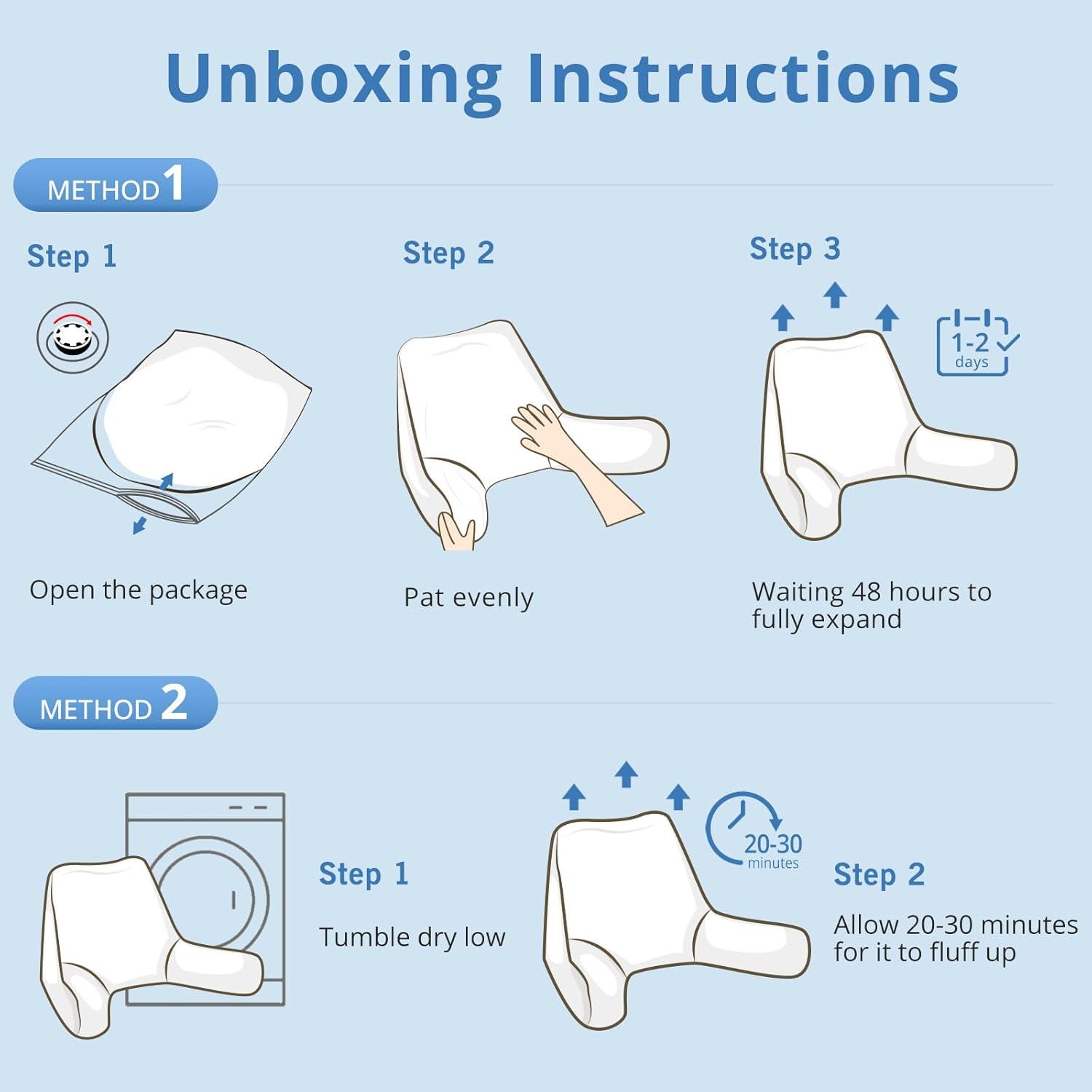 Unboxing Instructions

METHOD 1

Step 1

Open the package

Step 2

Pat evenly

Step 3

1-2 days

Waiting 48 hours to fully expand

METHOD 2

Step 1

Tumble dry low

20-30 minutes

Step 2

Allow 20-30 minutes for it to fluff up