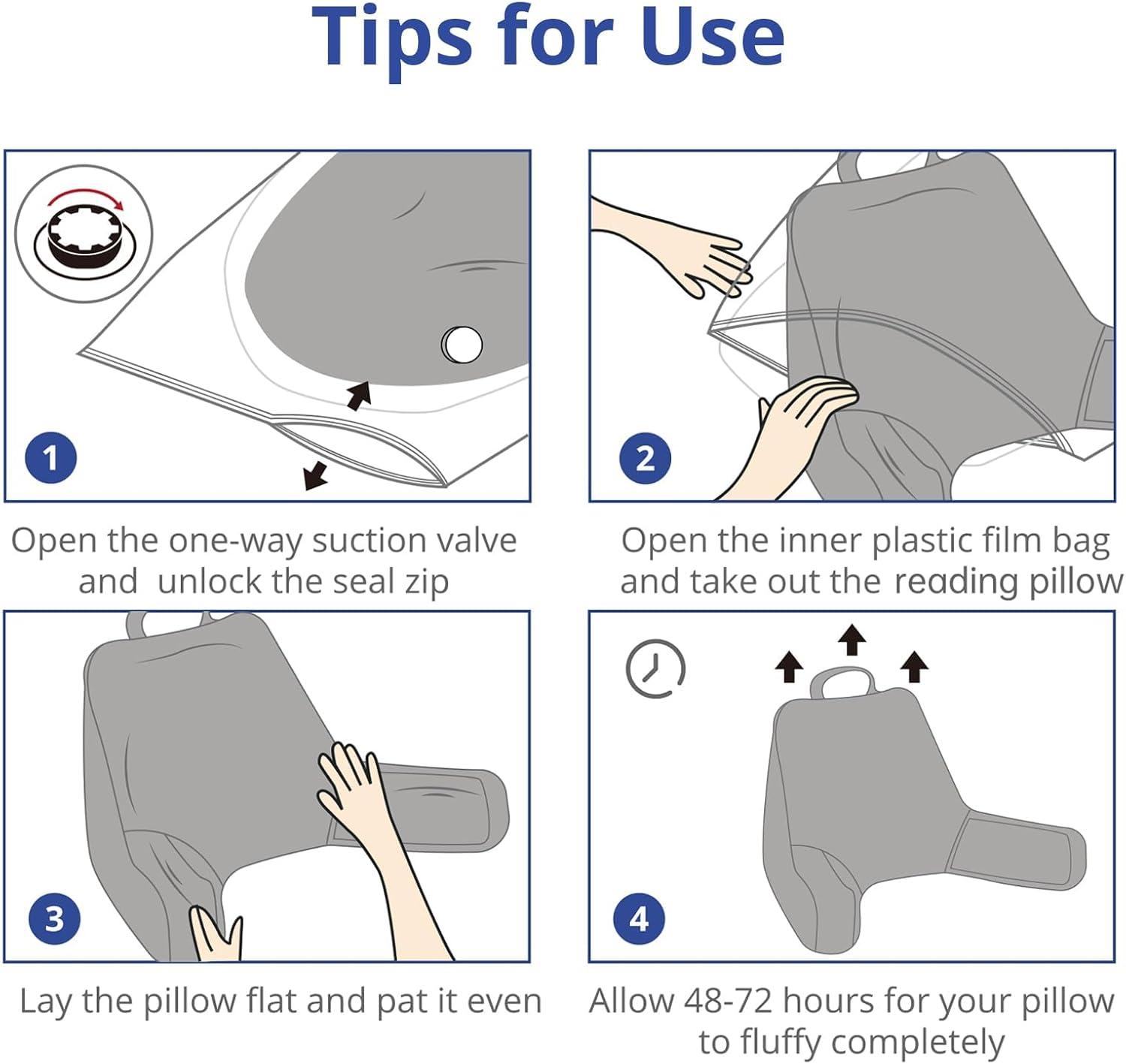 Tips for Use

1

Open the one-way suction valve and unlock the seal zip

2

Open the inner plastic film bag and take out the reading pillow

3

Lay the pillow flat and pat it even

4

Allow 48-72 hours for your pillow to fluffy completely