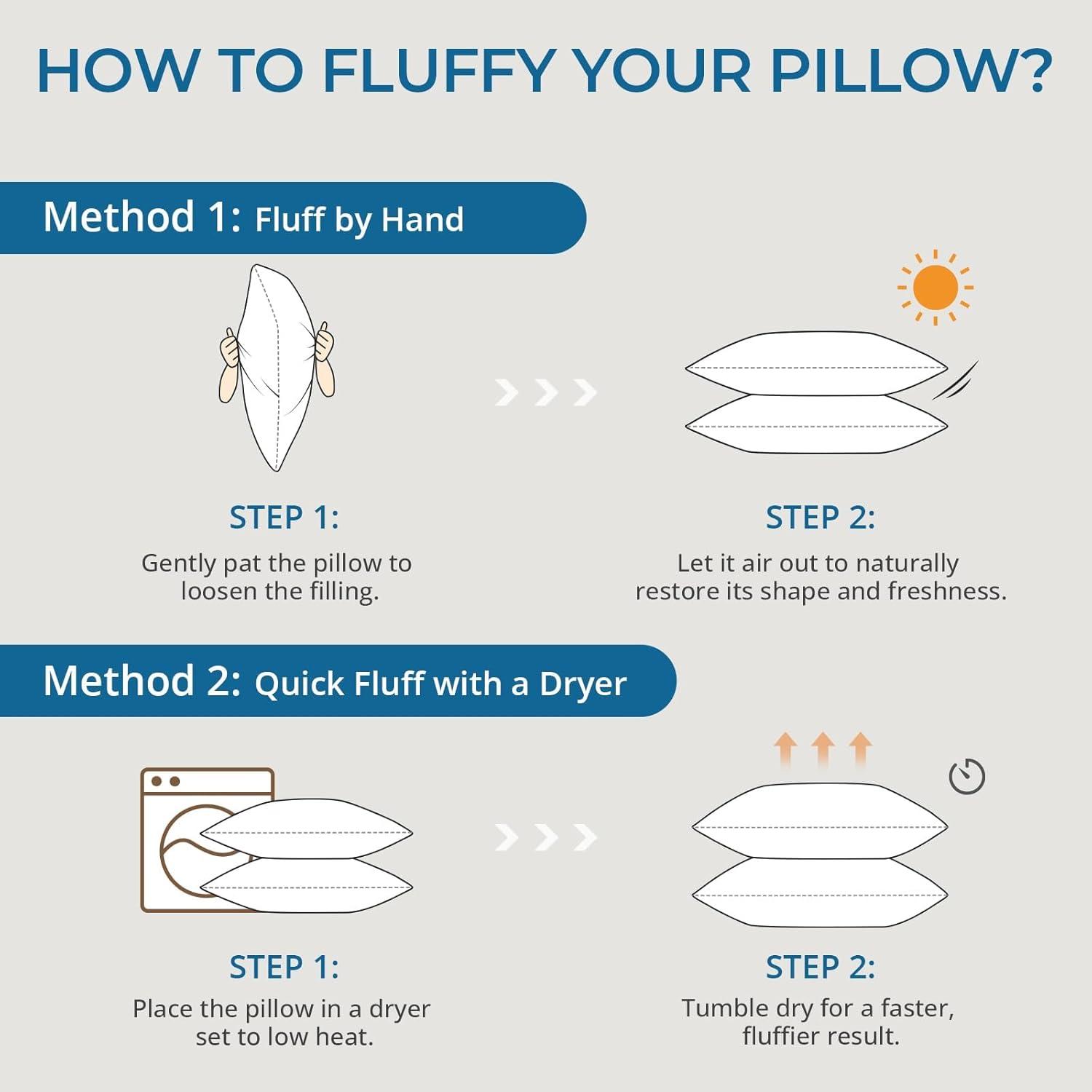 HOW TO FLUFFY YOUR PILLOW?

Method 1: Fluff by Hand

STEP 1:
Gently pat the pillow to loosen the filling.

STEP 2:
Let it air out to naturally restore its shape and freshness.

Method 2: Quick Fluff with a Dryer

STEP 1:
Place the pillow in a dryer set to low heat.

STEP 2:
Tumble dry for a faster, fluffier result.