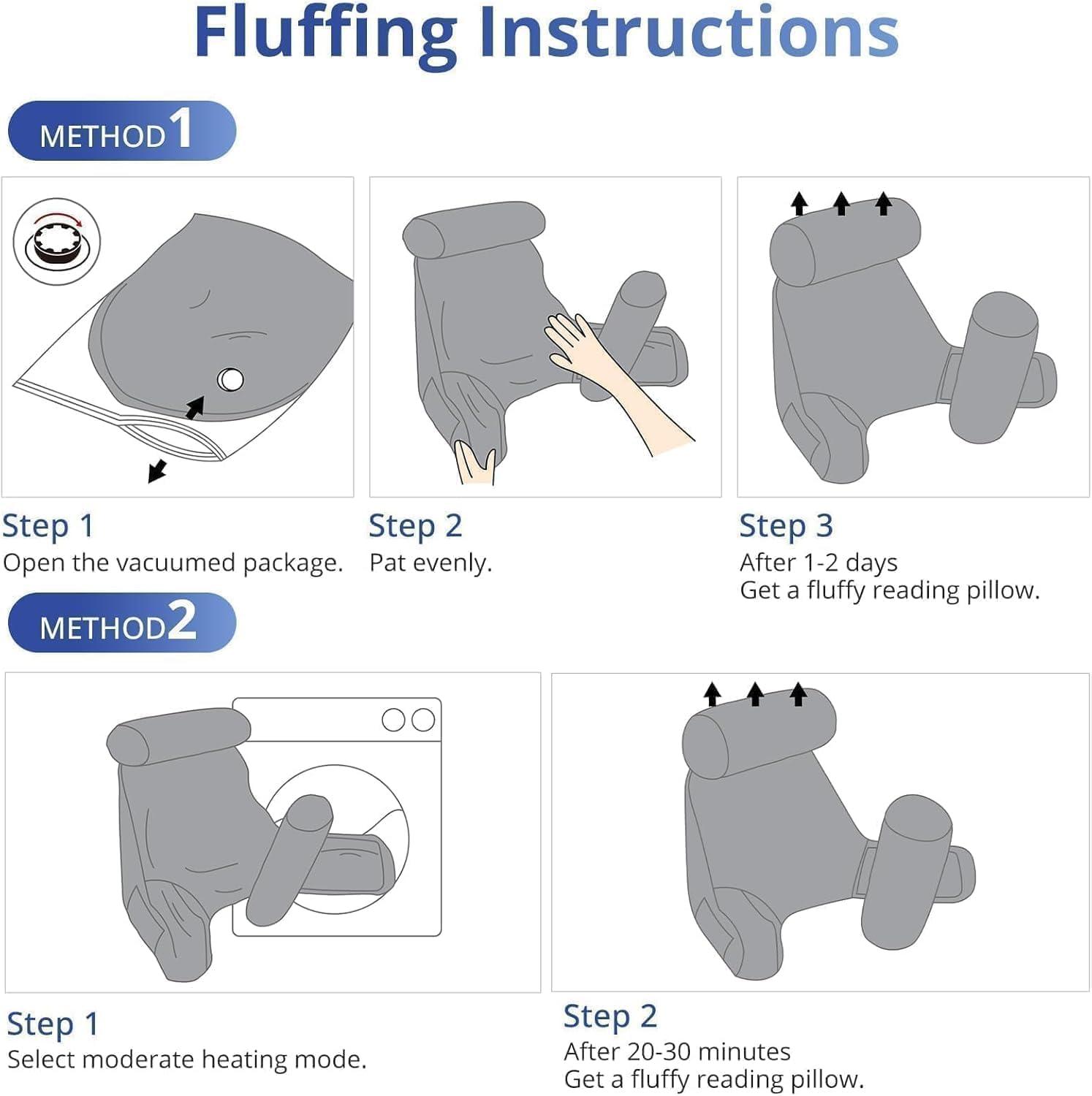 Fluffing Instructions

METHOD 1

Step 1
Open the vacuumed package.

Step 2
Pat evenly.

Step 3
After 1-2 days
Get a fluffy reading pillow.

METHOD 2

Step 1
Select moderate heating mode.

Step 2
After 20-30 minutes
Get a fluffy reading pillow.